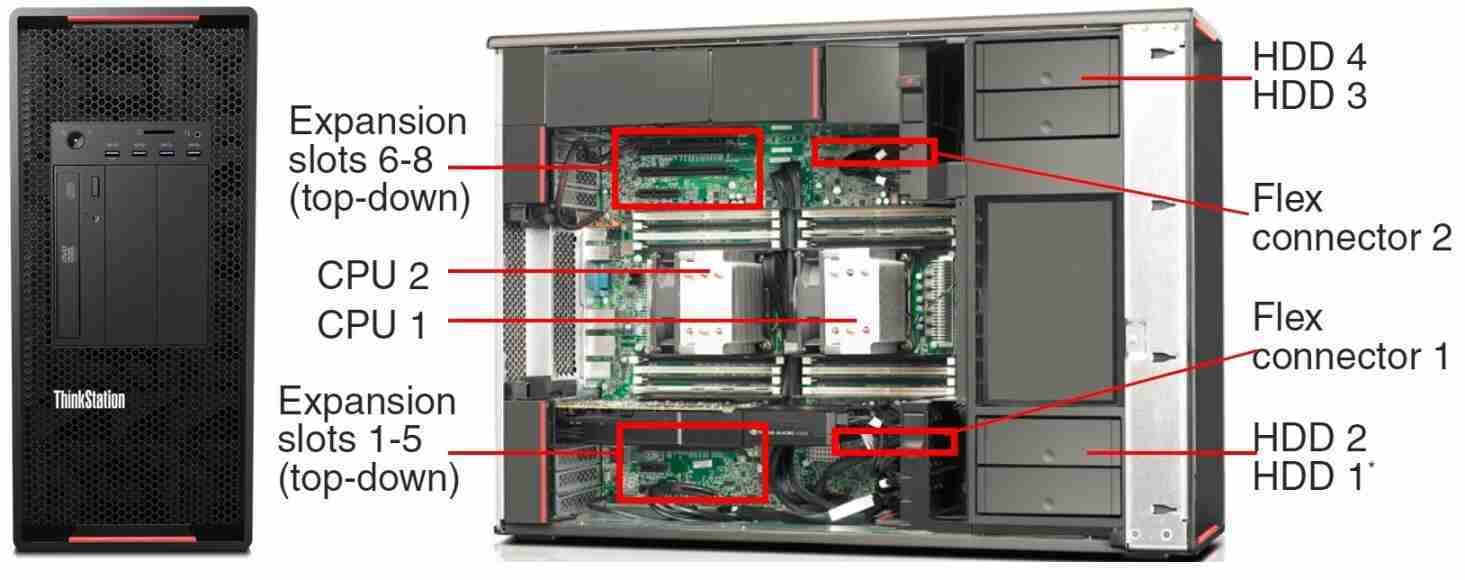 ThinkStation

Expansion slots 6-8 (top-down)

CPU 2

CPU 1

Expansion slots 1-5 (top-down)

HDD 4
HDD 3

Flex connector 2

Flex connector 1

HDD 2
HDD 1*